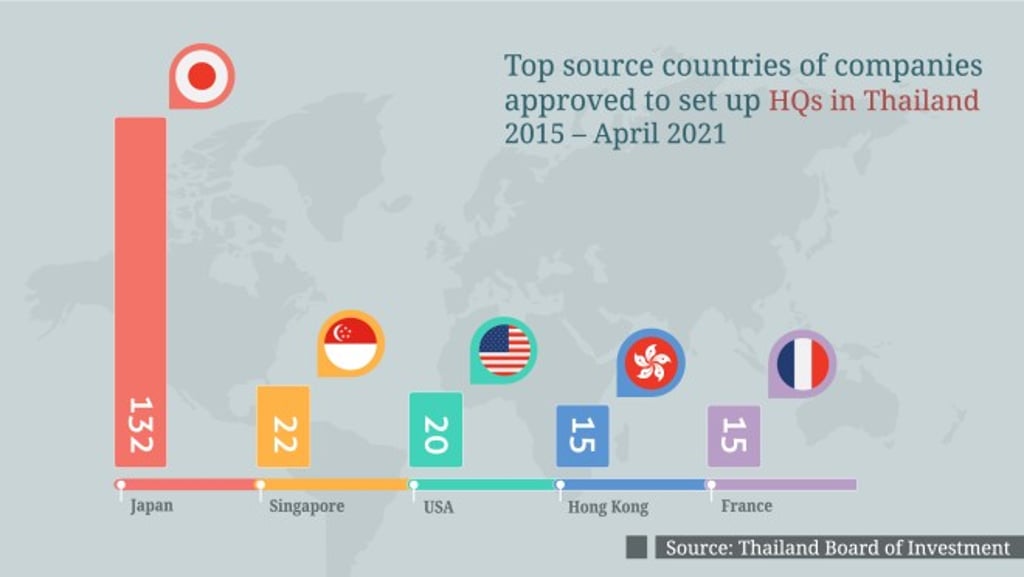 Top source countries of companies approved to set up HQs in Thailand 2015 – April 2021

132
22
20
15
15

Japan
Singapore
USA
Hong Kong
France

Source: Thailand Board of Investment