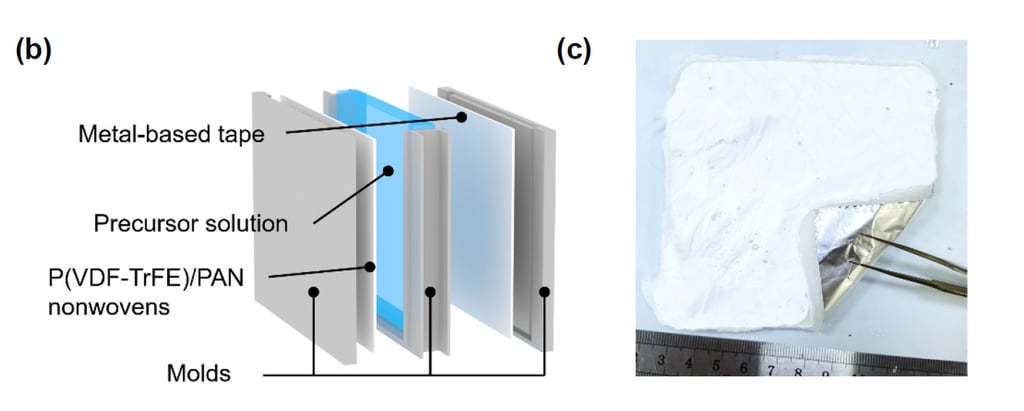 (b)

Metal-based tape

Precursor solution

P(VDF-TrFE)/PAN nonwovens

Molds

(c)

3 4 5 6 7 8 9