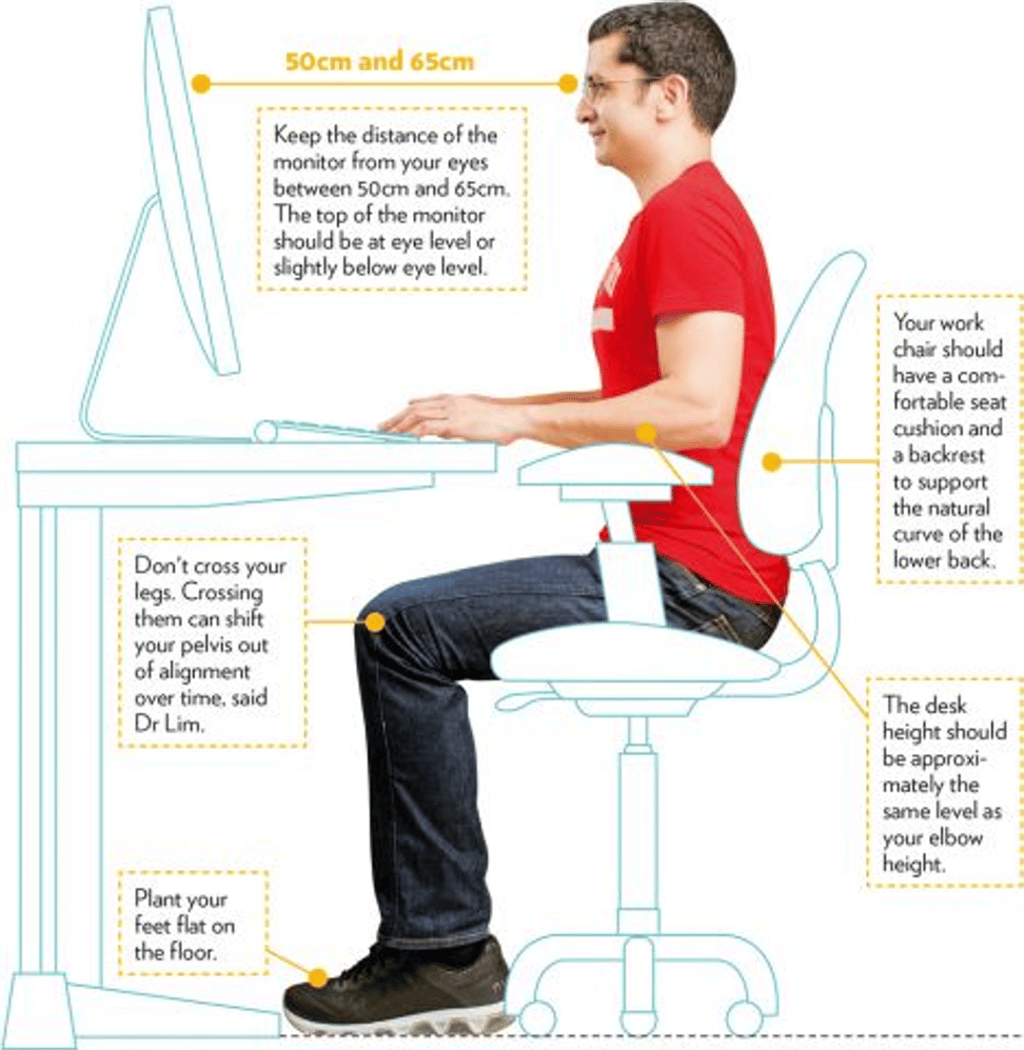 50cm and 65cm

Keep the distance of the monitor from your eyes between 50cm and 65cm. The top of the monitor should be at eye level or slightly below eye level.

Your work chair should have a comfortable seat cushion and a backrest to support the natural curve of the lower back.

Don't cross your legs. Crossing them can shift your pelvis out of alignment over time, said Dr Lim.

The desk height should be approximately the same level as your elbow height.

Plant your feet flat on the floor.